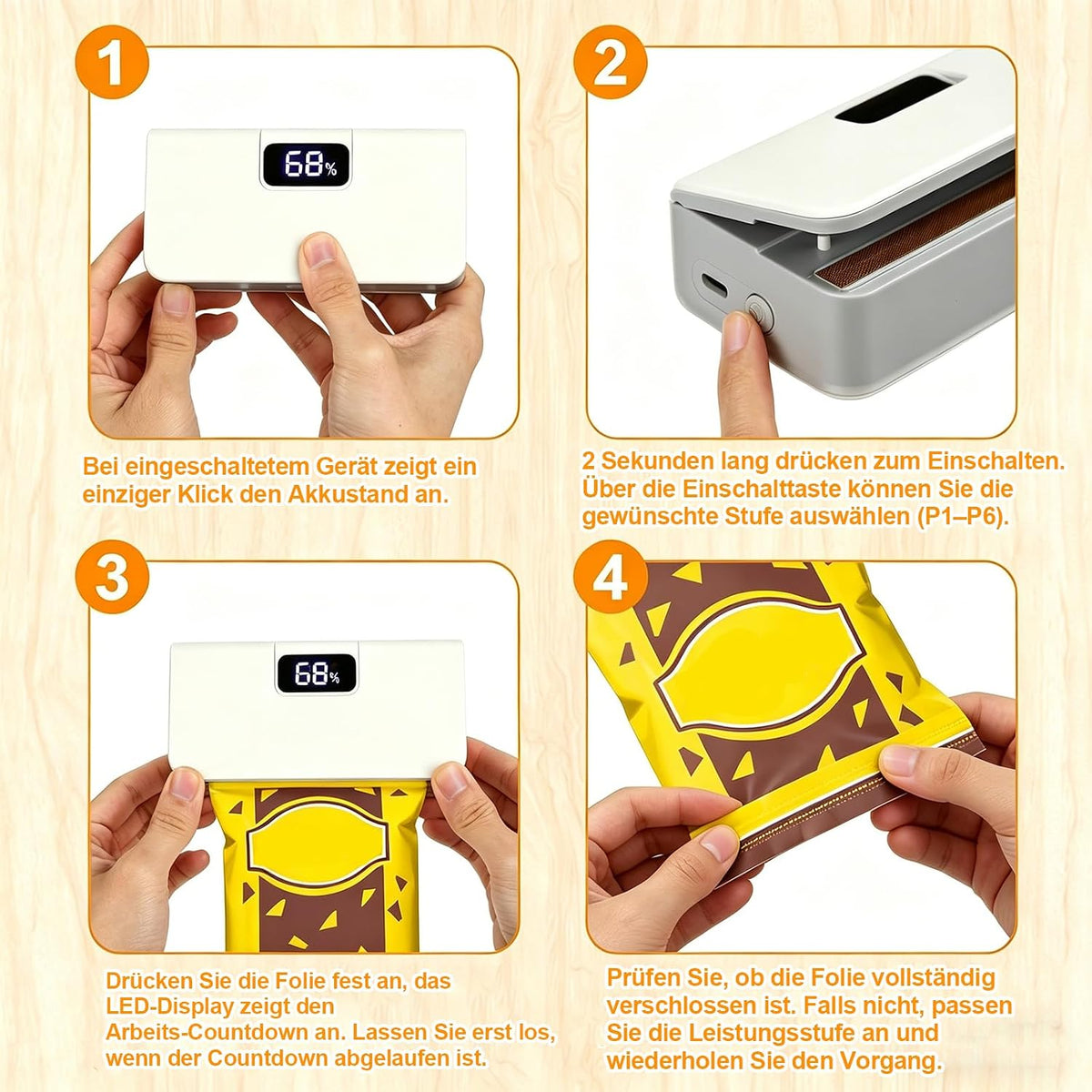 1

68%

Bei eingeschaltetem Gerät zeigt ein einziger Klick den Akkustand an.

2

2 Sekunden lang drücken zum Einschalten. Über die Einschalttaste können Sie die gewünschte Stufe auswählen (P1–P6).

3

68%

Drücken Sie die Folie fest an, das LED-Display zeigt den Arbeits-Countdown an. Lassen Sie erst los, wenn der Countdown abgelaufen ist.

4

Prüfen Sie, ob die Folie vollständig verschlossen ist. Falls nicht, passen Sie die Leistungsstufe an und wiederholen Sie den Vorgang.