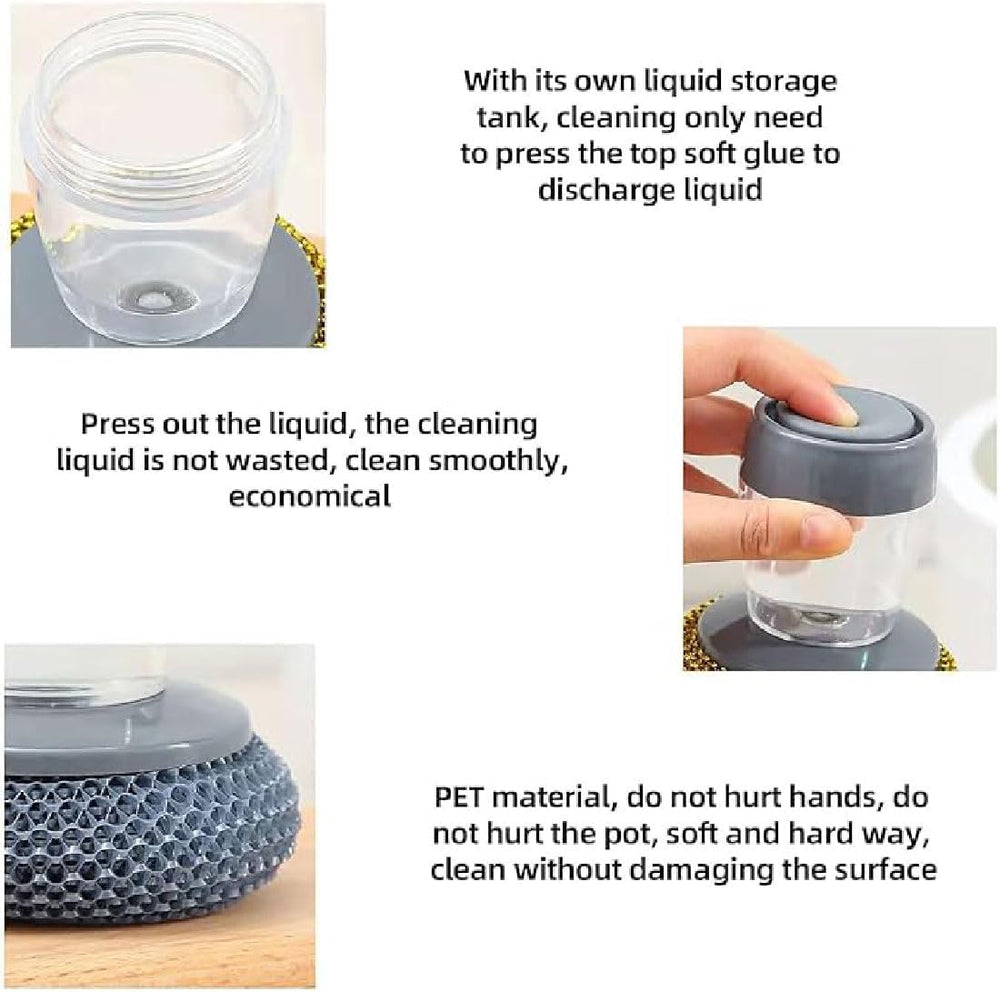 With its own liquid storage tank, cleaning only need to press the top soft glue to discharge liquid

Press out the liquid, the cleaning liquid is not wasted, clean smoothly, economical

PET material, do not hurt hands, do not hurt the pot, soft and hard way, clean without damaging the surface